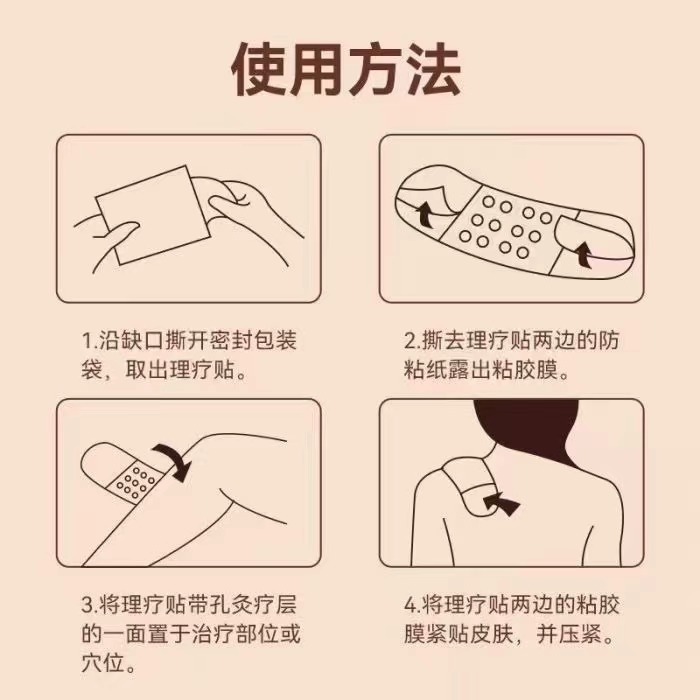 使用方法

1.沿缺口撕开密封包装袋，取出理疗贴。

2.撕去理疗贴两边的防粘纸露出粘胶膜。

3.将理疗贴带孔灸疗层的一面置于治疗部位或穴位。

4.将理疗贴两边的粘胶膜紧贴皮肤，并压紧。